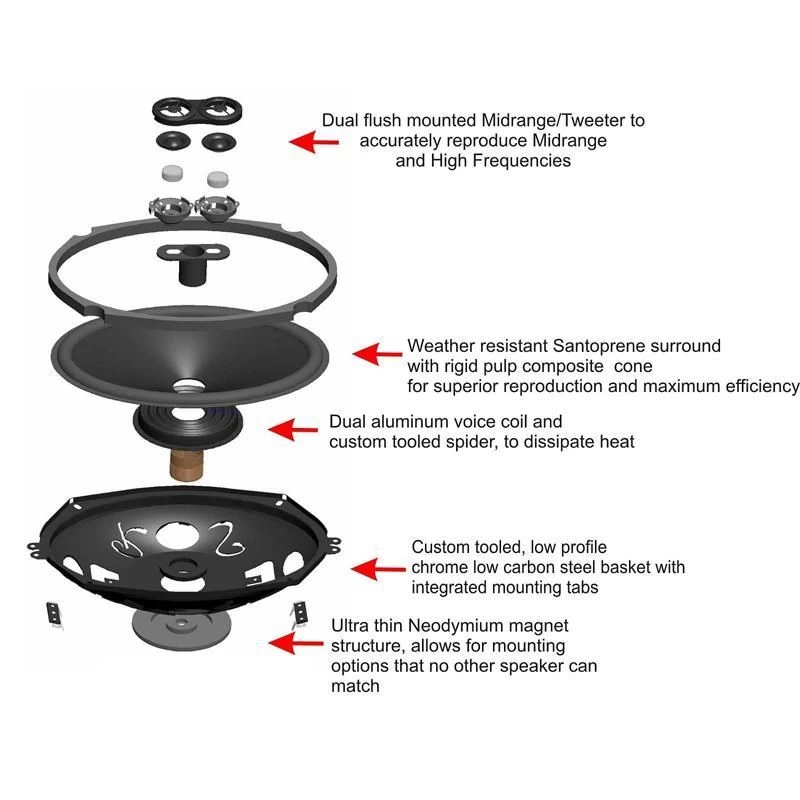 Dual flush mounted Midrange/Tweeter to accurately reproduce Midrange and High Frequencies

Weather resistant Santoprene surround with rigid pulp composite cone for superior reproduction and maximum efficiency

Dual aluminum voice coil and custom tooled spider, to dissipate heat

Custom tooled, low profile chrome low carbon steel basket with integrated mounting tabs

Ultra thin Neodymium magnet structure, allows for mounting options that no other speaker can match